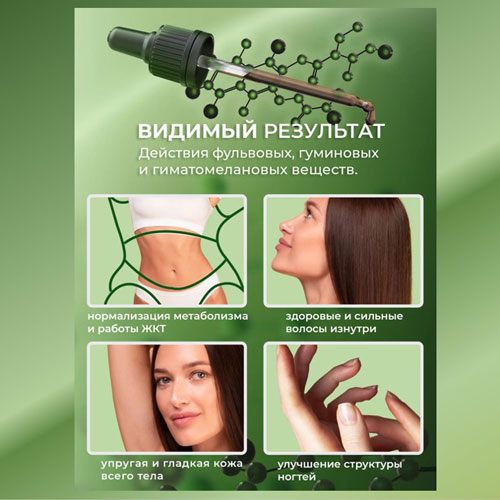 ВИДИМЫЙ РЕЗУЛЬТАТ
Действия фульвовых, гуминовых и гиматомелановых веществ.

нормализация метаболизма и работы ЖКТ

здоровые и сильные волосы изнутри

упругая и гладкая кожа всего тела

улучшение структуры ногтей